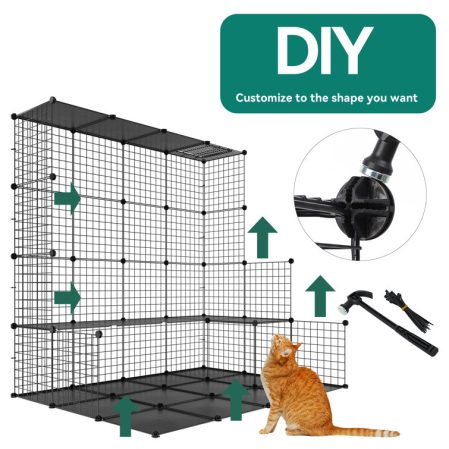 DIY

Customize to the shape you want